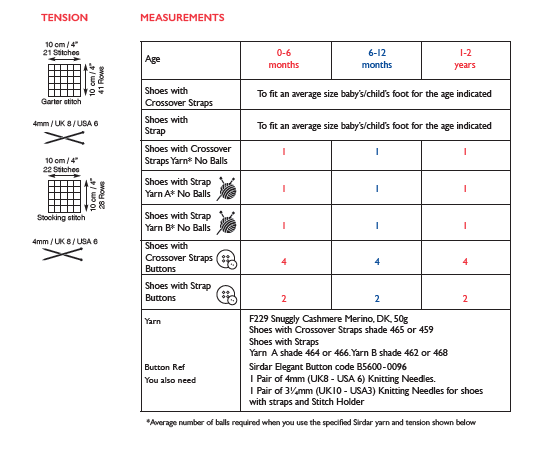 TENSION

10 cm / 4"
21 Stitches

10 cm / 4"
41 Rows

Garter stitch

4mm / UK 8 / USA 6

10 cm / 4"
22 Stitches

10 cm / 4"
28 Rows

Stocking stitch

4mm / UK 8 / USA 6

MEASUREMENTS

| Age | 0-6 months | 6-12 months | 1-2 years |
|---|---|---|---|
| Shoes with Crossover Straps | To fit an average size baby's/child's foot for the age indicated | | |
| Shoes with Strap | To fit an average size baby's/child's foot for the age indicated | | |
| Shoes with Crossover Straps Yarn* No Balls | 1 | 1 | 1 |
| Shoes with Strap Yarn A* No Balls | 1 | 1 | 1 |
| Shoes with Strap Yarn B* No Balls | 1 | 1 | 1 |
| Shoes with Crossover Straps Buttons | 4 | 4 | 4 |
| Shoes with Strap Buttons | 2 | 2 | 2 |
| Yarn | F229 Snuggly Cashmere Merino, DK, 50g Shoes with Crossover Straps shade 465 or 459 Shoes with Straps Yarn A shade 464 or 466. Yarn B shade 462 or 468 | | |
| Button Ref | Sirdar Elegant Button code B5600-0096 | | |
| You also need | 1 Pair of 4mm (UK8 - USA 6) Knitting Needles. 1 Pair of 3¼mm (UK10 - USA3) Knitting Needles for shoes with straps and Stitch Holder | | |

*Average number of balls required when you use the specified Sirdar yarn and tension shown below